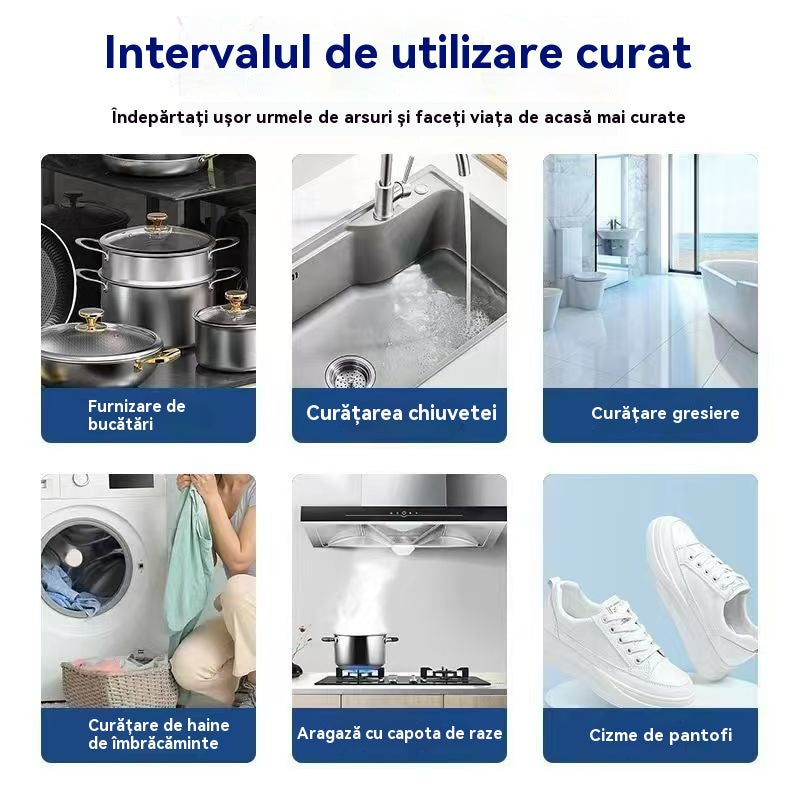 Intervalul de utilizare curat

Îndepărtați ușor urmele de arsuri și faceți viața de acasă mai curate

Furnizare de bucătări

Curățarea chiuvetei

Curățare gresiere

Curățare de haine de îmbrăcăminte

Aragază cu capota de raze

Cizme de pantofi